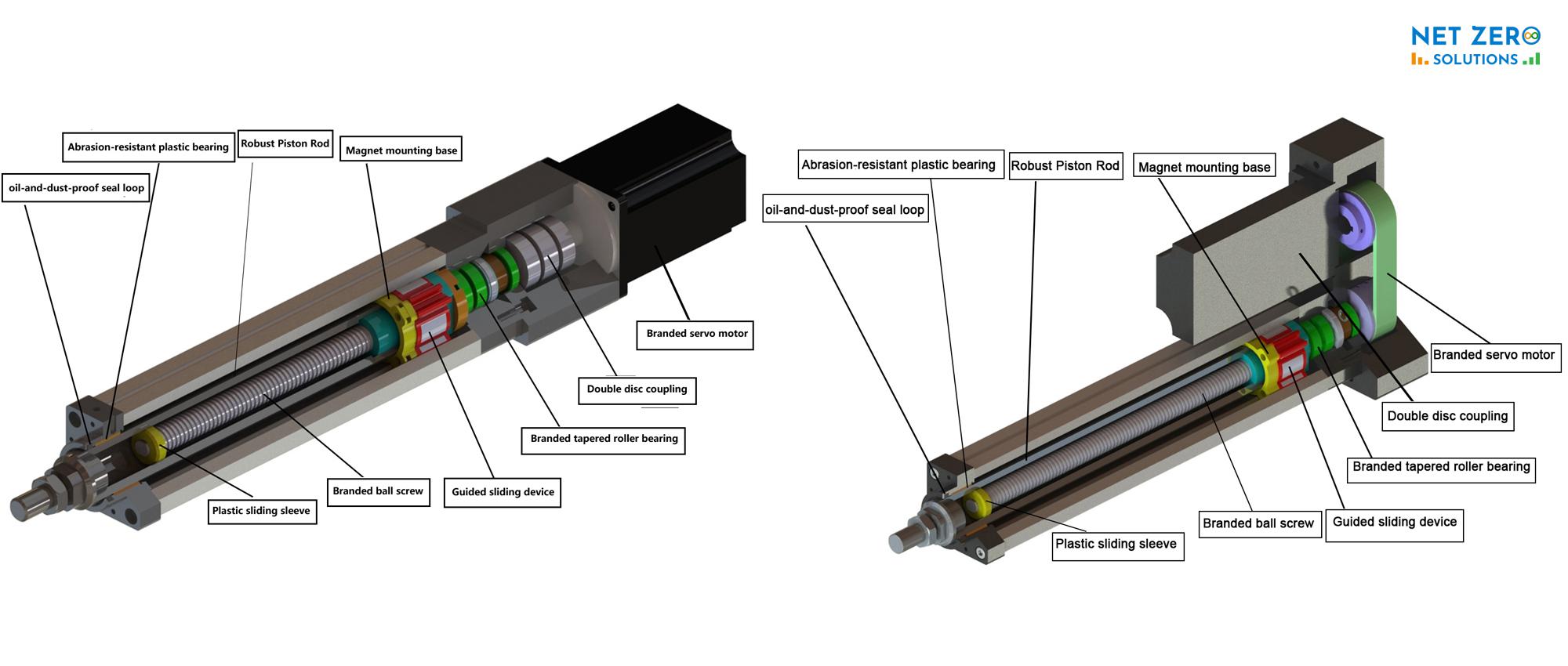 NET ZERO
SOLUTIONS

Abrasion-resistant plastic bearing
Robust Piston Rod
Magnet mounting base
oil-and-dust-proof seal loop
Branded servo motor
Double disc coupling
Branded tapered roller bearing
Branded ball screw
Guided sliding device
Plastic sliding sleeve

Abrasion-resistant plastic bearing
Robust Piston Rod
Magnet mounting base
oil-and-dust-proof seal loop
Branded servo motor
Double disc coupling
Branded tapered roller bearing
Branded ball screw
Guided sliding device
Plastic sliding sleeve