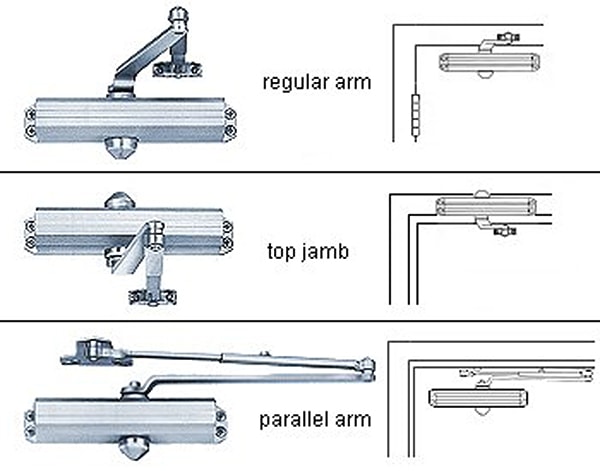 regular arm

top jamb

parallel arm